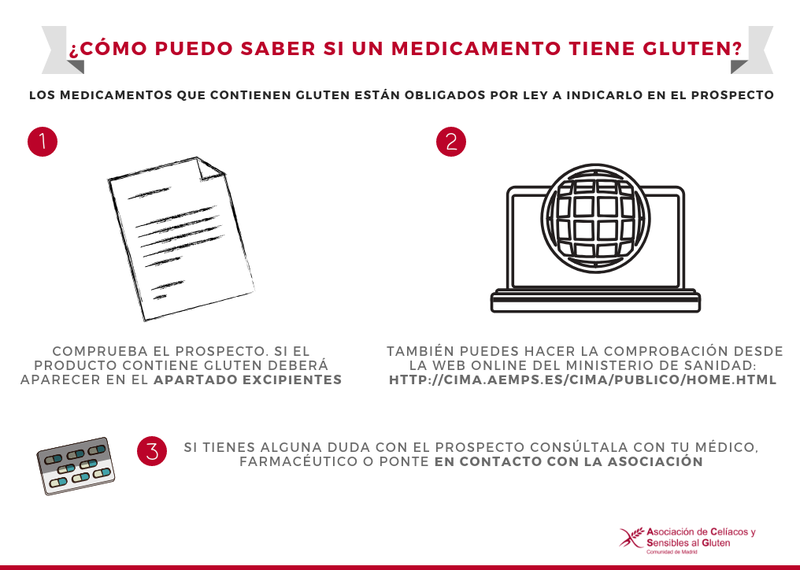 ¿CÓMO PUEDO SABER SI UN MEDICAMENTO TIENE GLUTEN?

LOS MEDICAMENTOS QUE CONTIENEN GLUTEN ESTÁN OBLIGADOS POR LEY A INDICARLO EN EL PROSPECTO

1

COMPRUEBA EL PROSPECTO. SI EL PRODUCTO CONTIENE GLUTEN DEBERÁ APARECER EN EL APARTADO EXCIPIENTES

2

TAMBIÉN PUEDES HACER LA COMPROBACIÓN DESDE LA WEB ONLINE DEL MINISTERIO DE SANIDAD: HTTP://CIMA.AEMPS.ES/CIMA/PUBLICO/HOME.HTML

3

SI TIENES ALGUNA DUDA CON EL PROSPECTO CONSÚLTALA CON TU MÉDICO, FARMACÉUTICO O PONTE EN CONTACTO CON LA ASOCIACIÓN

Asociación de Celíacos y Sensibles al Gluten
Comunidad de Madrid